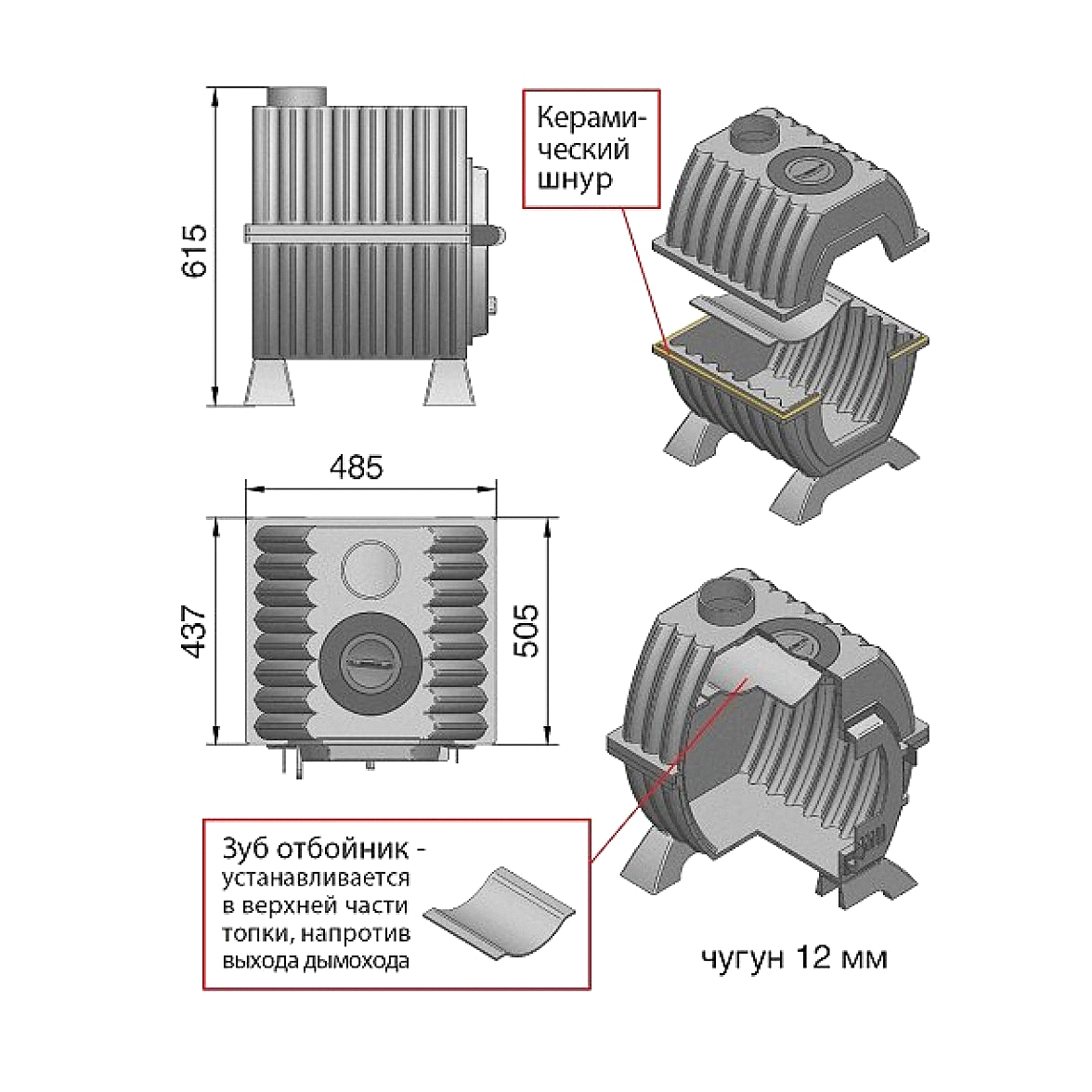 615

Керамический шнур

485

437

505

Зуб отбойник - устанавливается в верхней части топки, напротив выхода дымохода

чугун 12 мм