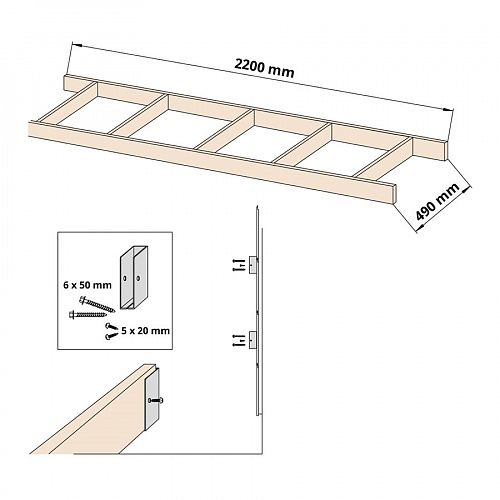 2200 mm

490 mm

6 x 50 mm

5 x 20 mm