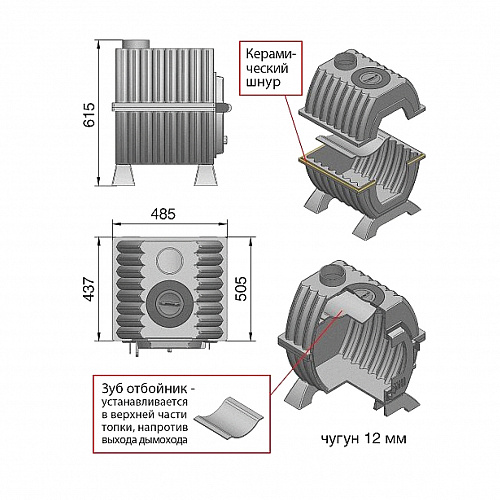 615

Керамический шнур

485

437

505

Зуб отбойник - устанавливается в верхней части топки, напротив выхода дымохода

чугун 12 мм