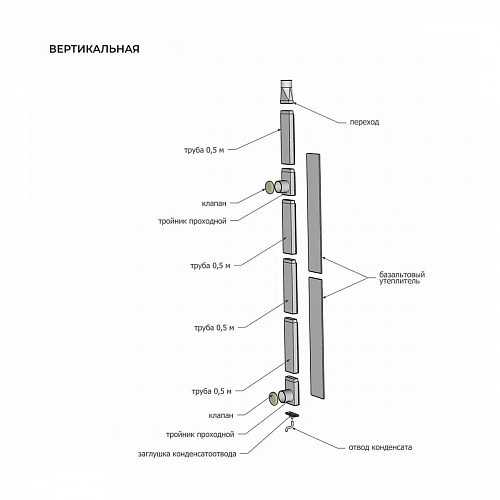 ВЕРТИКАЛЬНАЯ

переход

труба 0,5 м

клапан

тройник проходной

труба 0,5 м

базальтовый утеплитель

труба 0,5 м

труба 0,5 м

клапан

тройник проходной

заглушка конденсатоотвода

отвод конденсата